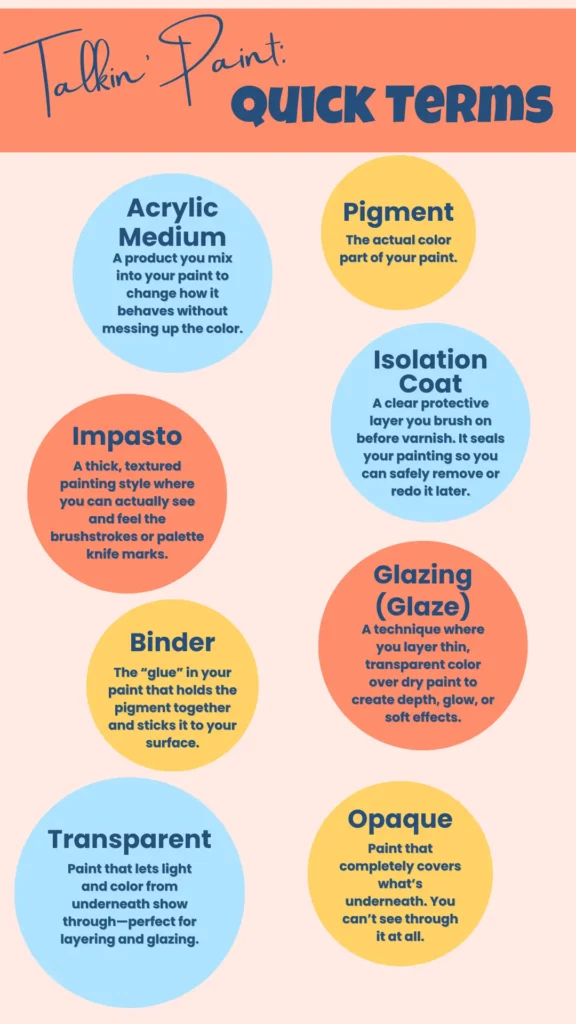 Talkin' Paint:
QUICK TERMS

Acrylic Medium
A product you mix into your paint to change how it behaves without messing up the color.

Pigment
The actual color part of your paint.

Isolation Coat
A clear protective layer you brush on before varnish. It seals your painting so you can safely remove or redo it later.

Impasto
A thick, textured painting style where you can actually see and feel the brushstrokes or palette knife marks.

Glazing (Glaze)
A technique where you layer thin, transparent color over dry paint to create depth, glow, or soft effects.

Binder
The "glue" in your paint that holds the pigment together and sticks it to your surface.

Transparent
Paint that lets light and color from underneath show through—perfect for layering and glazing.

Opaque
Paint that completely covers what's underneath. You can't see through it at all.