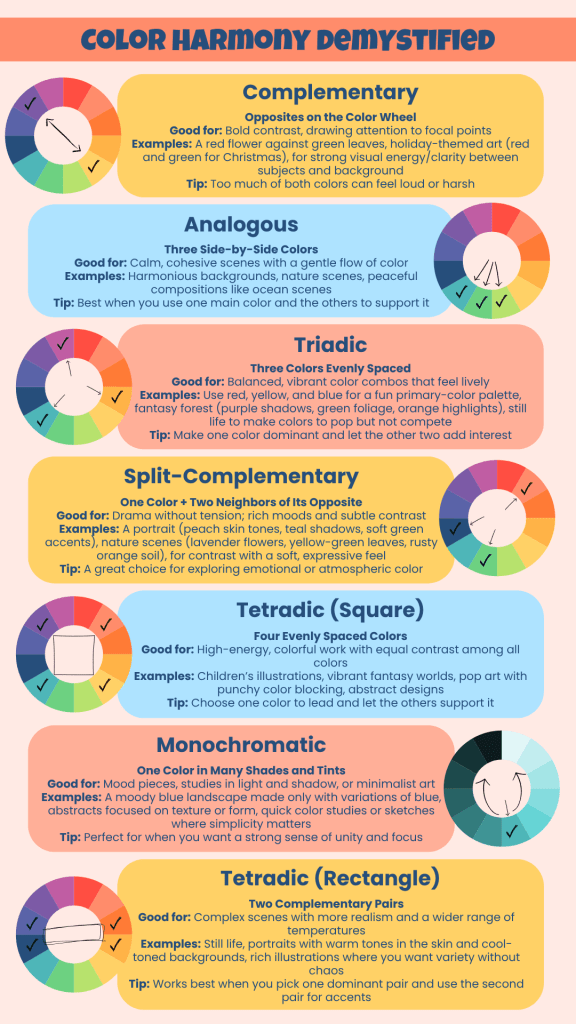 COLOR HARMONY DEMYSTIFIED

Complementary
Opposites on the Color Wheel
Good for: Bold contrast, drawing attention to focal points
Examples: A red flower against green leaves, holiday-themed art (red and green for Christmas), for strong visual energy/clarity between subjects and background
Tip: Too much of both colors can feel loud or harsh

Analogous
Three Side-by-Side Colors
Good for: Calm, cohesive scenes with a gentle flow of color
Examples: Harmonious backgrounds, nature scenes, peaceful compositions like ocean scenes
Tip: Best when you use one main color and the others to support it

Triadic
Three Colors Evenly Spaced
Good for: Balanced, vibrant color combos that feel lively
Examples: Use red, yellow, and blue for a fun primary-color palette, fantasy forest (purple shadows, green foliage, orange highlights), still life to make colors to pop but not compete
Tip: Make one color dominant and let the other two add interest

Split-Complementary
One Color + Two Neighbors of Its Opposite
Good for: Drama without tension; rich moods and subtle contrast
Examples: A portrait (peach skin tones, teal shadows, soft green accents), nature scenes (lavender flowers, yellow-green leaves, rusty orange soil), for contrast with a soft, expressive feel
Tip: A great choice for exploring emotional or atmospheric color

Tetradic (Square)
Four Evenly Spaced Colors
Good for: High-energy, colorful work with equal contrast among all colors
Examples: Children's illustrations, vibrant fantasy worlds, pop art with punchy color blocking, abstract designs
Tip: Choose one color to lead and let the others support it

Monochromatic
One Color in Many Shades and Tints
Good for: Mood pieces, studies in light and shadow, or minimalist art
Examples: A moody blue landscape made only with variations of blue, abstracts focused on texture or form, quick color studies or sketches where simplicity matters
Tip: Perfect for when you want a strong sense of unity and focus

Tetradic (Rectangle)
Two Complementary Pairs
Good for: Complex scenes with more realism and a wider range of temperatures
Examples: Still life, portraits with warm tones in the skin and cool-toned backgrounds, rich illustrations where you want variety without chaos
Tip: Works best when you pick one dominant pair and use the second pair for accents